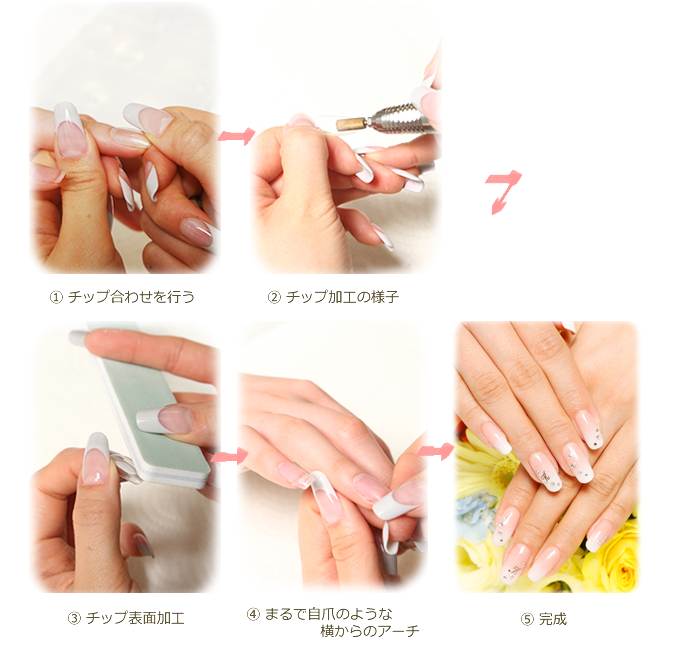 ① チップ合わせを行う

② チップ加工の様子

③ チップ表面加工

④ まるで自爪のような横からのアーチ

⑤ 完成